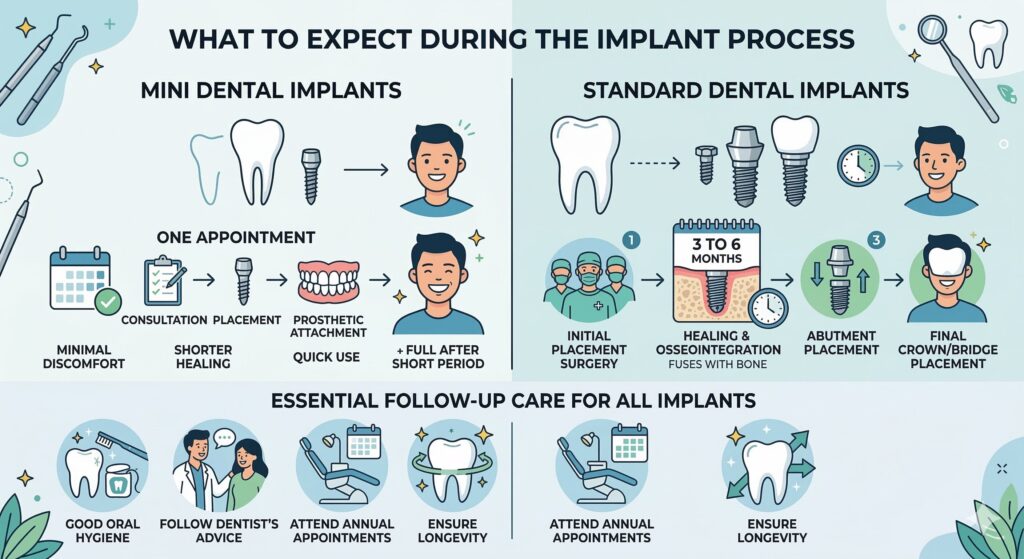 WHAT TO EXPECT DURING THE IMPLANT PROCESS

MINI DENTAL IMPLANTS

ONE APPOINTMENT

CONSULTATION PLACEMENT PROSTHETIC ATTACHMENT

MINIMAL DISCOMFORT

SHORTER HEALING

QUICK USE

+ FULL AFTER SHORT PERIOD

STANDARD DENTAL IMPLANTS

1

3 TO 6 MONTHS

3

INITIAL PLACEMENT SURGERY

HEALING & OSSEOINTEGRATION

FUSES WITH BONE

ABUTMENT PLACEMENT

FINAL CROWN/BRIDGE PLACEMENT

ESSENTIAL FOLLOW-UP CARE FOR ALL IMPLANTS

GOOD ORAL HYGIENE

FOLLOW DENTIST'S ADVICE

ATTEND ANNUAL APPOINTMENTS

ENSURE LONGEVITY

ATTEND ANNUAL APPOINTMENTS

ENSURE LONGEVITY